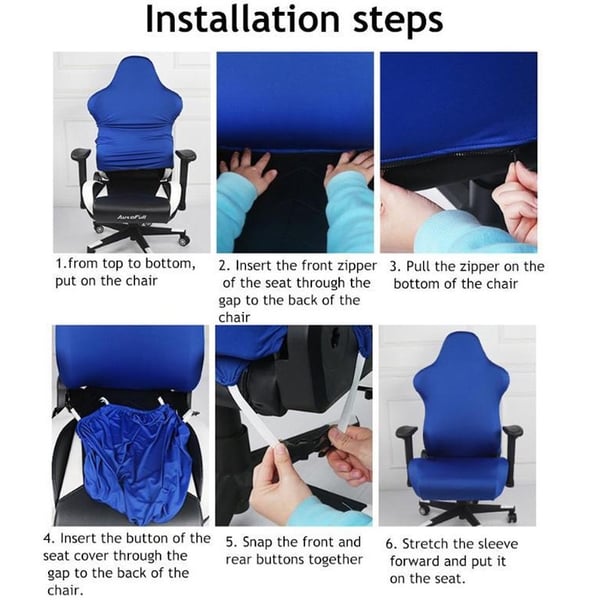 Installation steps

AutoFull

1.from top to bottom, put on the chair

2. Insert the front zipper of the seat through the gap to the back of the chair

3. Pull the zipper on the bottom of the chair

4. Insert the button of the seat cover through the gap to the back of the chair.

5. Snap the front and rear buttons together

6. Stretch the sleeve forward and put it on the seat.