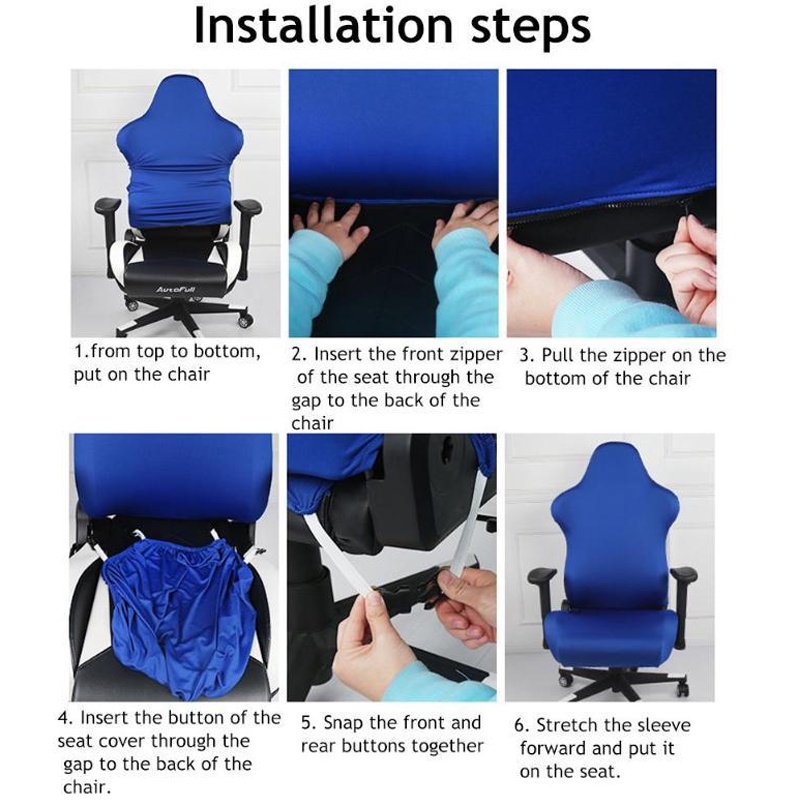 Installation steps

AutoFull

1.from top to bottom, put on the chair

2. Insert the front zipper of the seat through the gap to the back of the chair

3. Pull the zipper on the bottom of the chair

4. Insert the button of the seat cover through the gap to the back of the chair.

5. Snap the front and rear buttons together

6. Stretch the sleeve forward and put it on the seat.