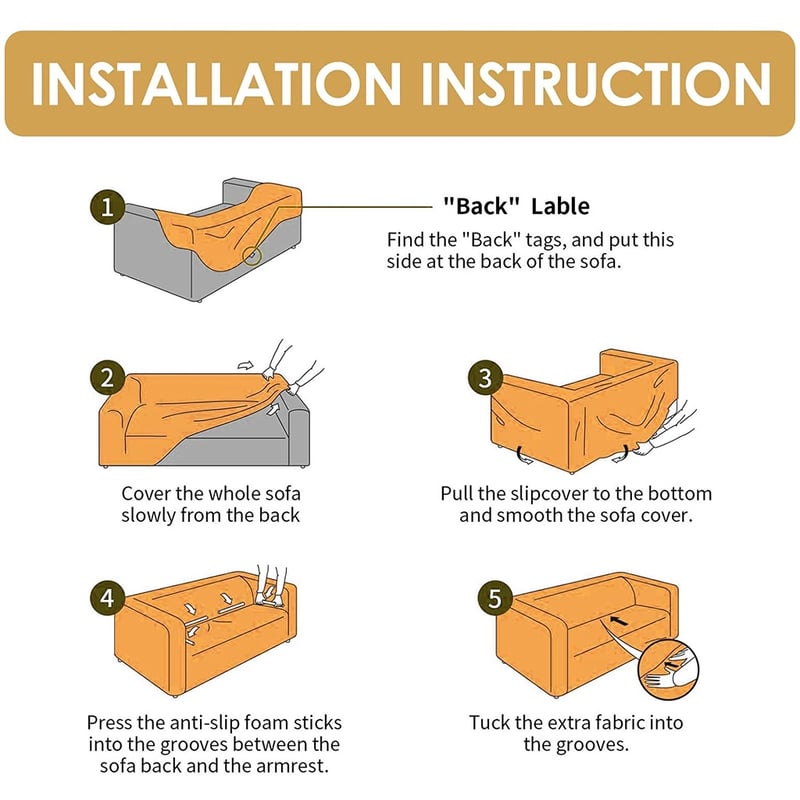 INSTALLATION INSTRUCTION

1

"Back" Lable

Find the "Back" tags, and put this side at the back of the sofa.

2

Cover the whole sofa slowly from the back

3

Pull the slipcover to the bottom and smooth the sofa cover.

4

Press the anti-slip foam sticks into the grooves between the sofa back and the armrest.

5

Tuck the extra fabric into the grooves.